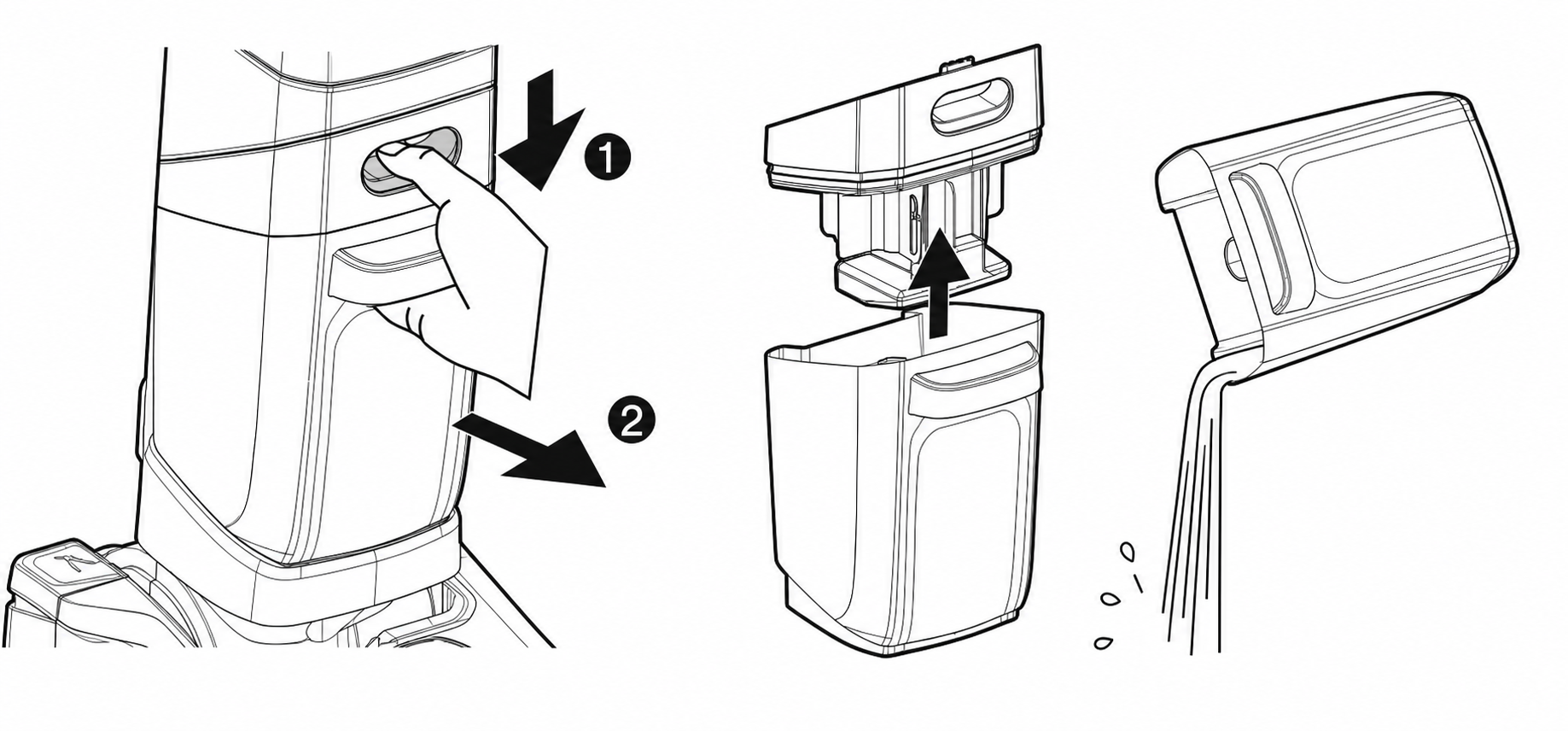 1
2